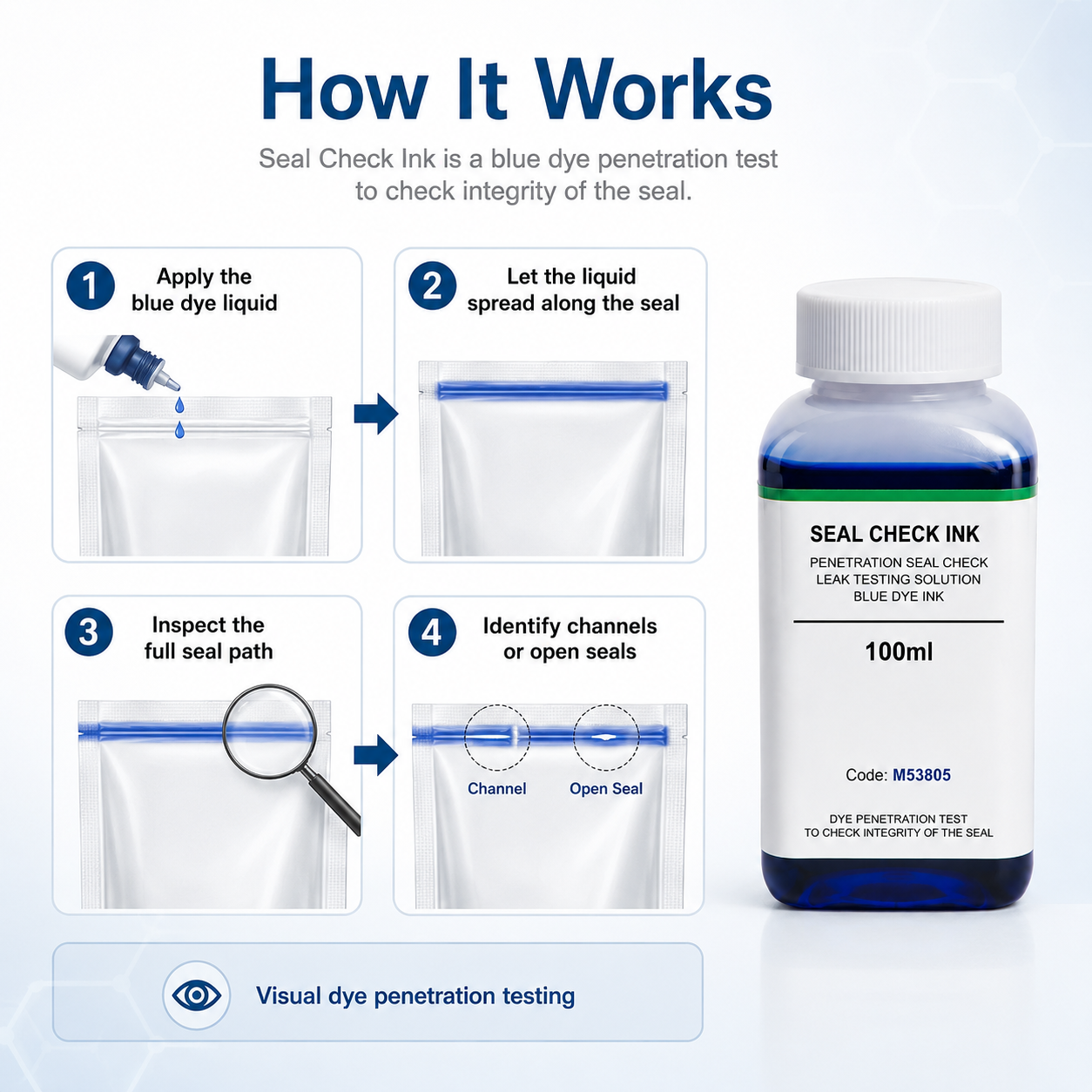 How It Works

Seal Check Ink is a blue dye penetration test to check integrity of the seal.

1 Apply the blue dye liquid

2 Let the liquid spread along the seal

3 Inspect the full seal path

4 Identify channels or open seals

Channel

Open Seal

Visual dye penetration testing

SEAL CHECK INK

PENETRATION SEAL CHECK
LEAK TESTING SOLUTION
BLUE DYE INK

100ml

Code: M53805

DYE PENETRATION TEST
TO CHECK INTEGRITY OF THE SEAL