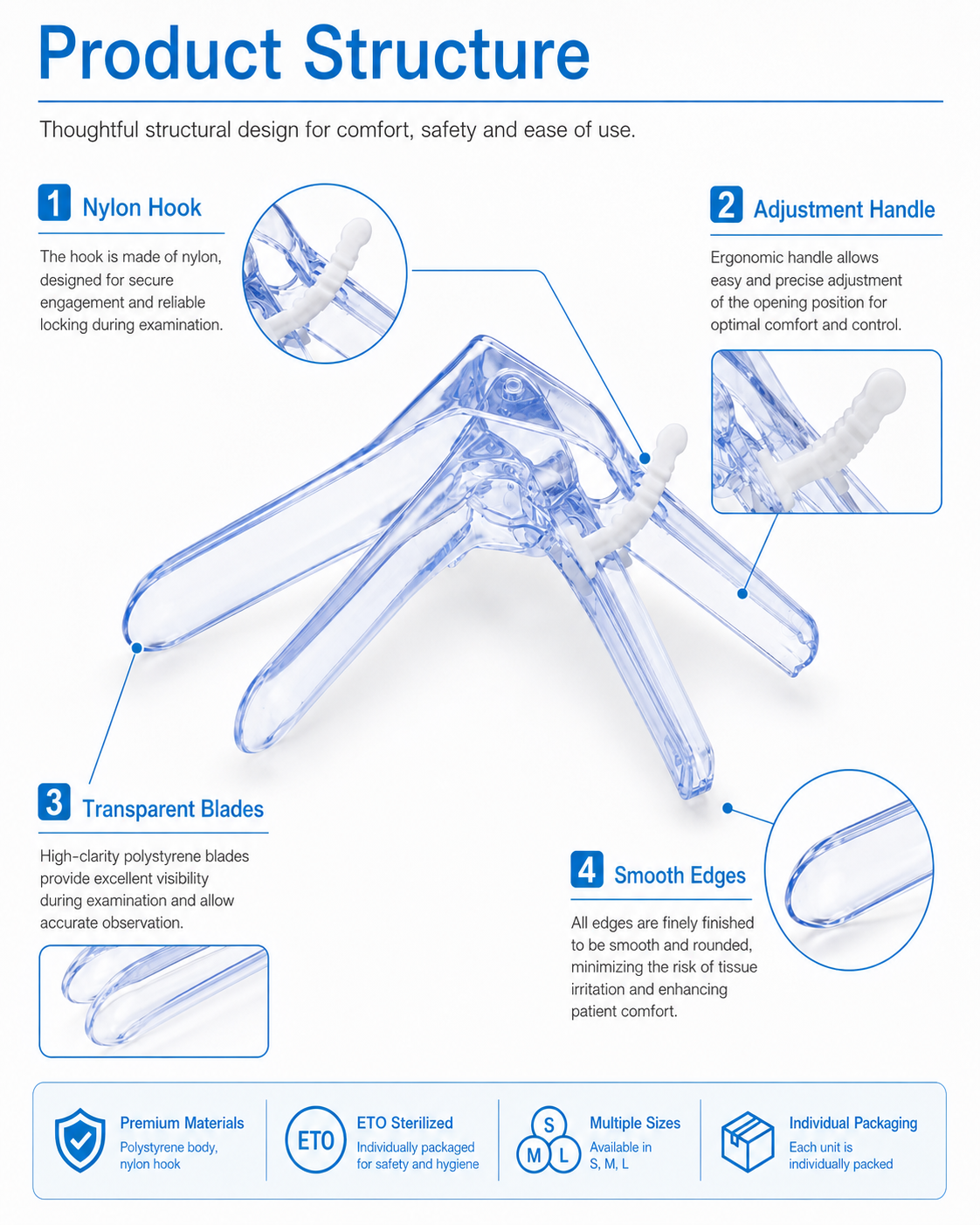 Product Structure

Thoughtful structural design for comfort, safety and ease of use.

1 Nylon Hook

The hook is made of nylon, designed for secure engagement and reliable locking during examination.

2 Adjustment Handle

Ergonomic handle allows easy and precise adjustment of the opening position for optimal comfort and control.

3 Transparent Blades

High-clarity polystyrene blades provide excellent visibility during examination and allow accurate observation.

4 Smooth Edges

All edges are finely finished to be smooth and rounded, minimizing the risk of tissue irritation and enhancing patient comfort.

Premium Materials
Polystyrene body, nylon hook

ETO
ETO Sterilized
Individually packaged for safety and hygiene

S M L
Multiple Sizes
Available in S, M, L

Individual Packaging
Each unit is individually packed